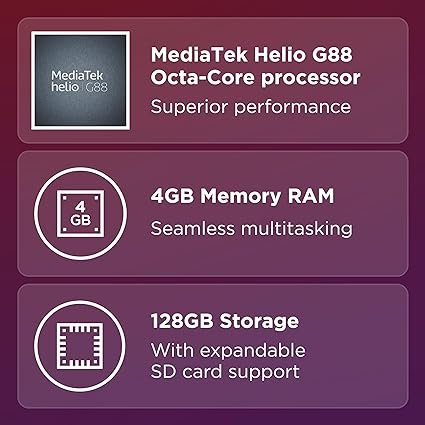 MediaTek
helio G88

MediaTek Helio G88
Octa-Core processor

Superior performance

4
GB

4GB Memory RAM

Seamless multitasking

128GB Storage

With expandable SD card support